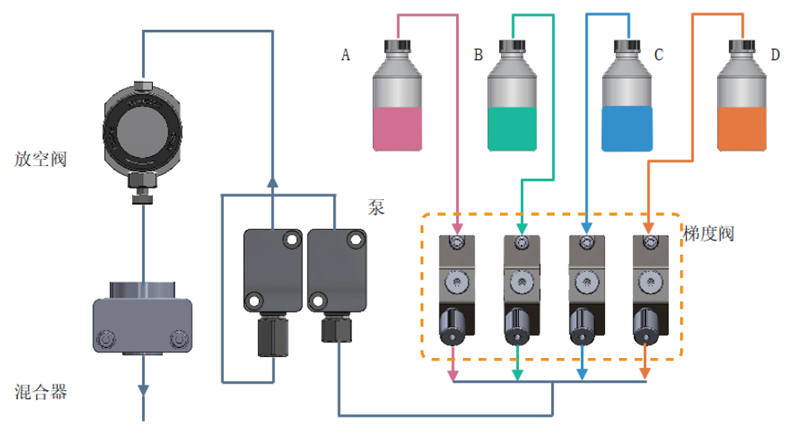 A

B

C

D

放空阀

泵

梯度阀

混合器